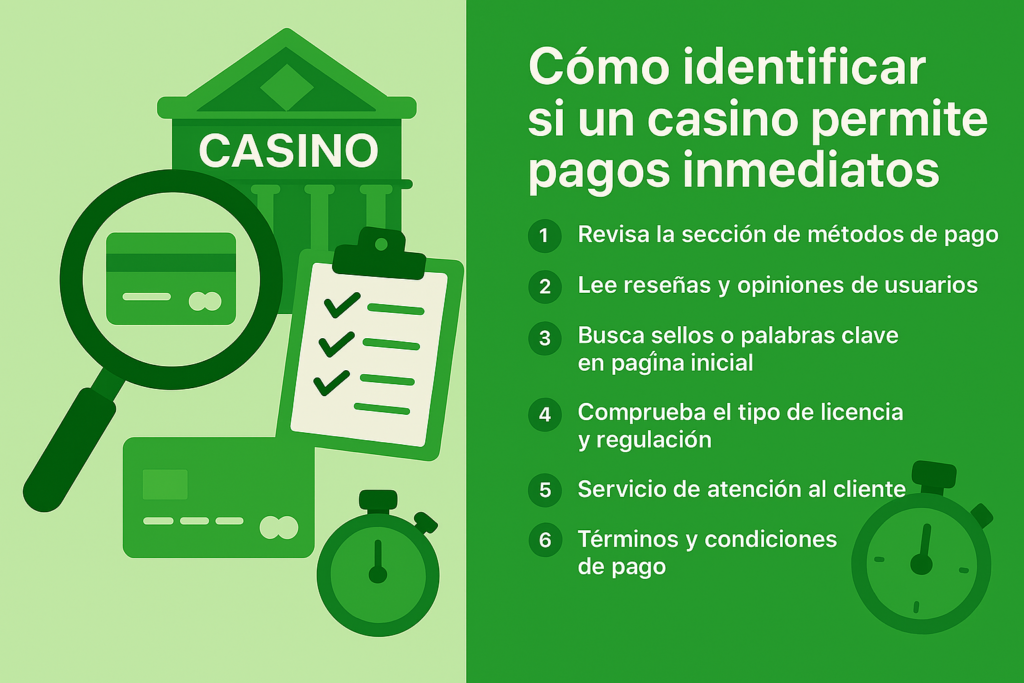 CASINO

Cómo identificar si un casino permite pagos inmediatos

1 Revisa la sección de métodos de pago

2 Lee reseñas y opiniones de usuarios

3 Busca sellos o palabras clave en pagína inicial

4 Comprueba el tipo de licencia y regulación

5 Servicio de atención al cliente

6 Términos y condiciones de pago